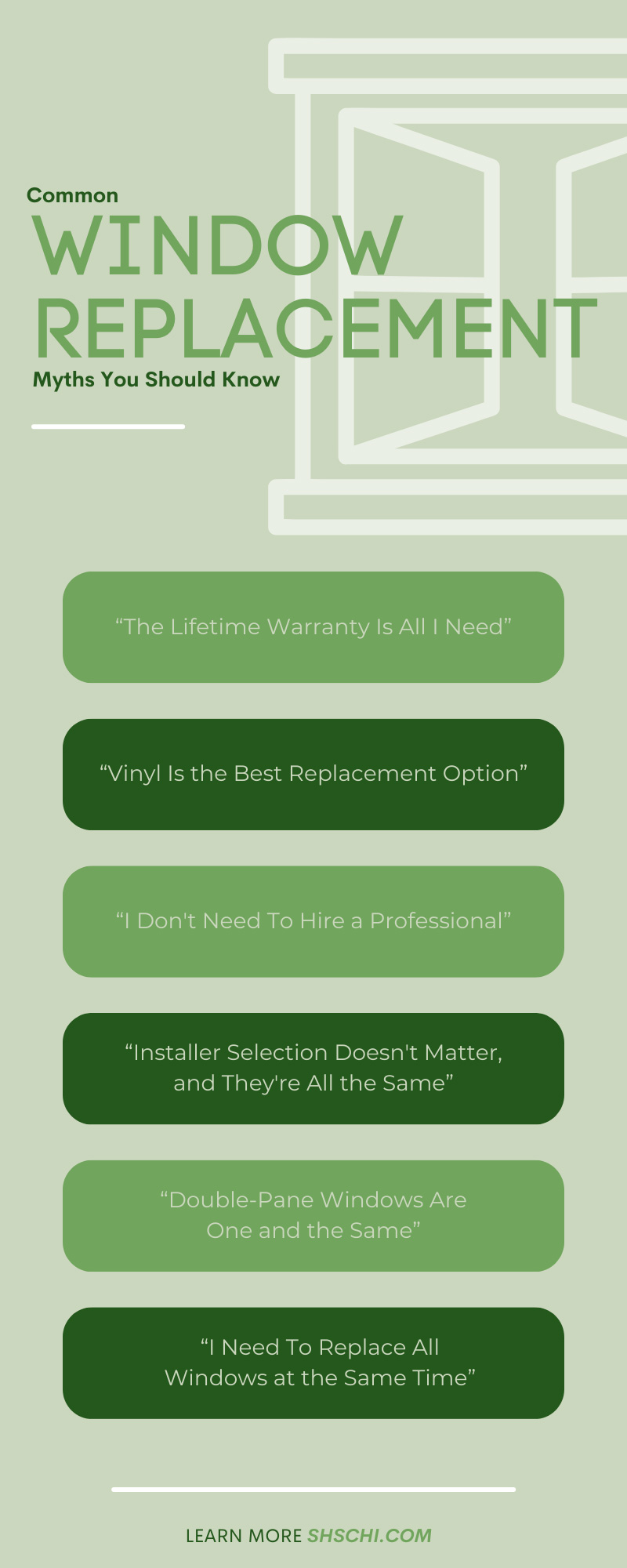 Common
WINDOW REPLACEMENT
Myths You Should Know

“The Lifetime Warranty Is All I Need”

“Vinyl Is the Best Replacement Option”

“I Don't Need To Hire a Professional”

“Installer Selection Doesn't Matter, and They're All the Same”

“Double-Pane Windows Are One and the Same”

“I Need To Replace All Windows at the Same Time”

LEARN MORE SHSCHI.COM