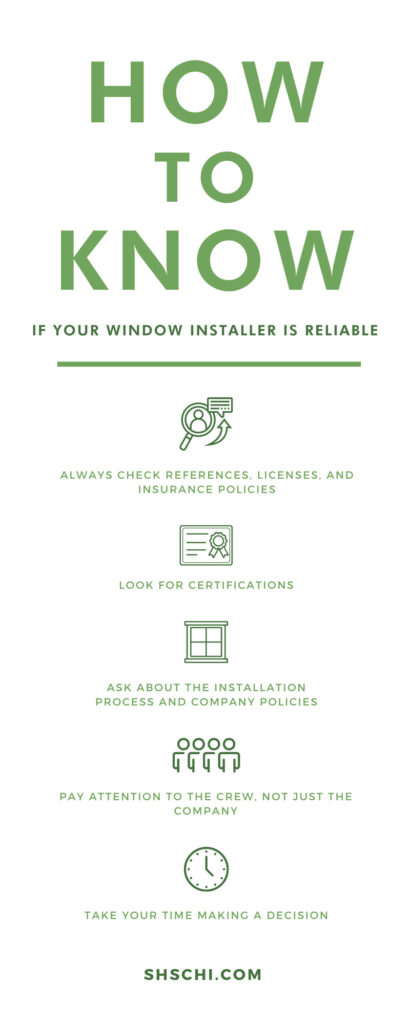 HOW TO KNOW

IF YOUR WINDOW INSTALLER IS RELIABLE

ALWAYS CHECK REFERENCES, LICENSES, AND INSURANCE POLICIES

LOOK FOR CERTIFICATIONS

ASK ABOUT THE INSTALLATION PROCESS AND COMPANY POLICIES

PAY ATTENTION TO THE CREW, NOT JUST THE COMPANY

TAKE YOUR TIME MAKING A DECISION

SHSCHI.COM